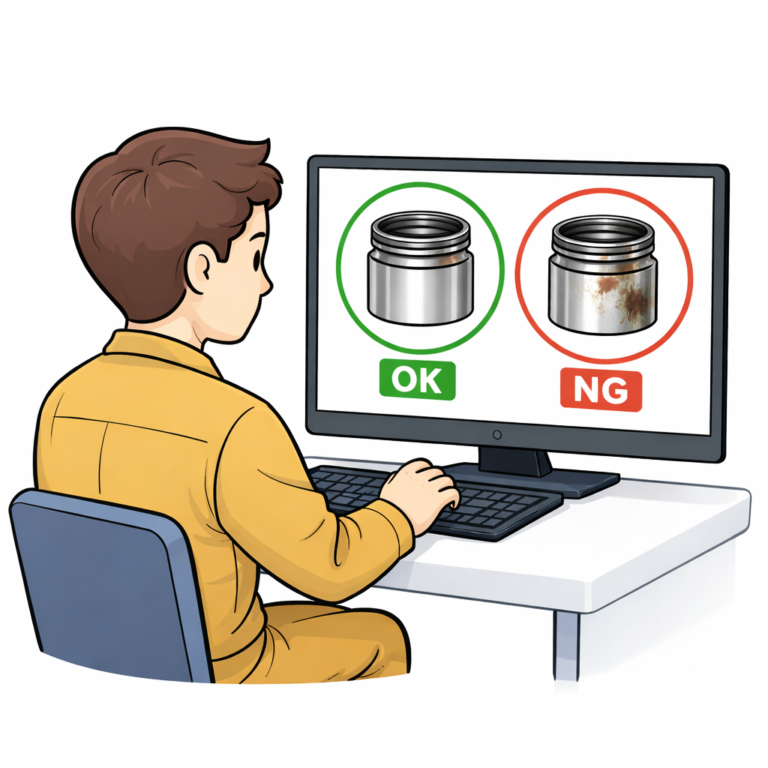 OK

NG